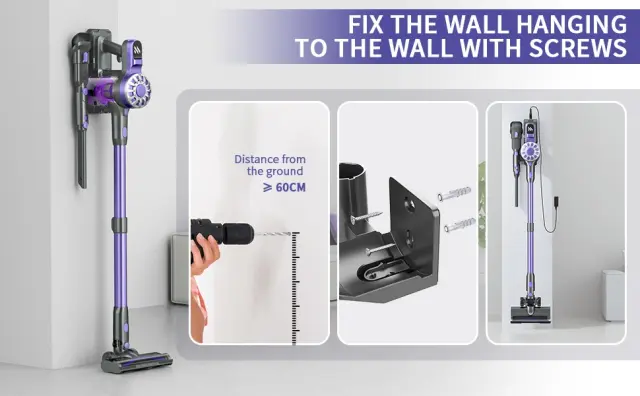 FIX THE WALL HANGING TO THE WALL WITH SCREWS

Distance from the ground
$\geqslant$ 60CM