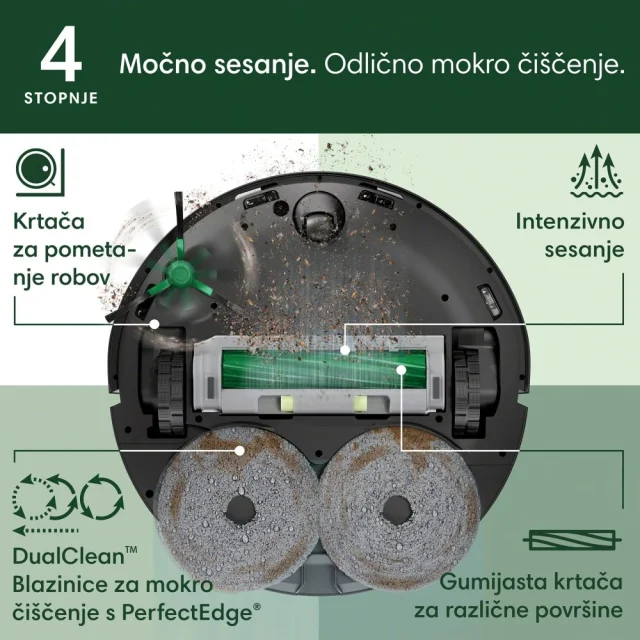 4
STOPNJE

Močno sesanje. Odlično mokro čiščenje.

Krtača za pometanje robov

Intenzivno sesanje

DualClean™ Blazinice za mokro čiščenje s PerfectEdge®

Gumijasta krtača za različne površine