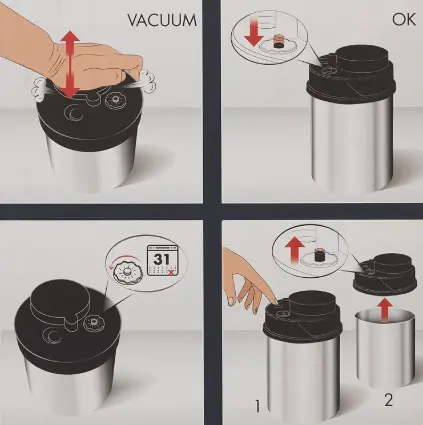 VACUUM

OK

31

1

2