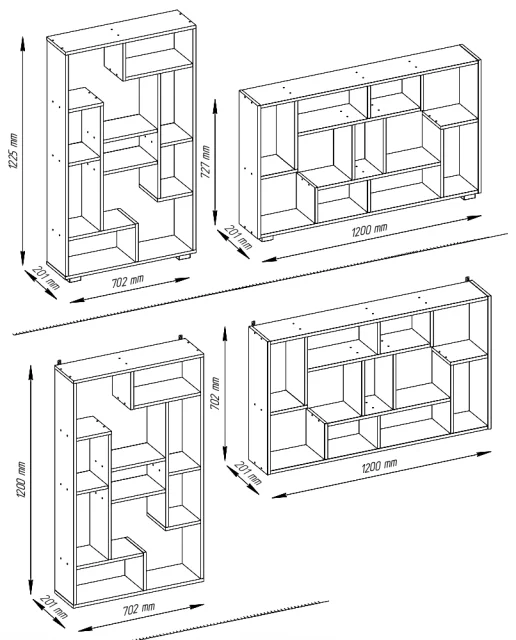 1225 mm
201 mm
702 mm
727 mm
201 mm
1200 mm
1200 mm
201 mm
702 mm
702 mm
201 mm
1200 mm