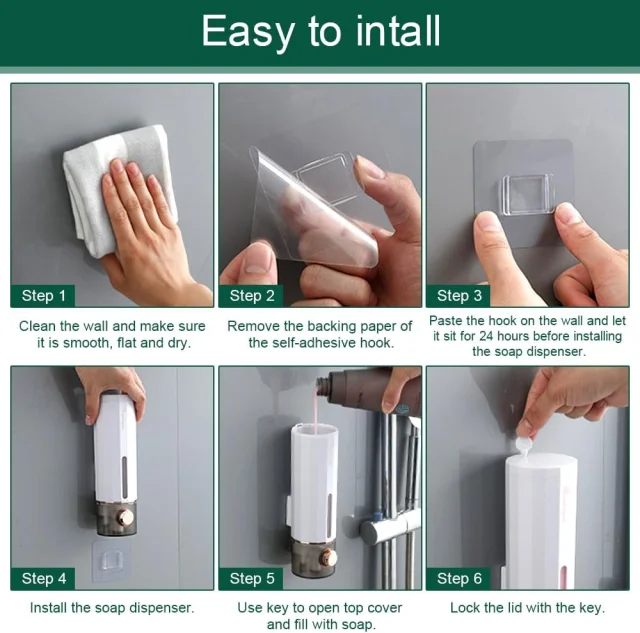 Easy to intall

Step 1

Clean the wall and make sure it is smooth, flat and dry.

Step 2

Remove the backing paper of the self-adhesive hook.

Step 3

Paste the hook on the wall and let it sit for 24 hours before installing the soap dispenser.

Step 4

Install the soap dispenser.

Step 5

Use key to open top cover and fill with soap.

Step 6

Lock the lid with the key.