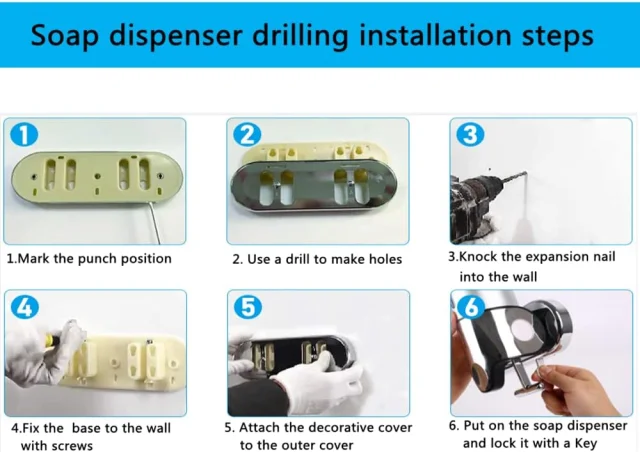 Soap dispenser drilling installation steps

1

1.Mark the punch position

2

2. Use a drill to make holes

3

3.Knock the expansion nail into the wall

4

4.Fix the base to the wall with screws

5

5. Attach the decorative cover to the outer cover

6

6. Put on the soap dispenser and lock it with a Key