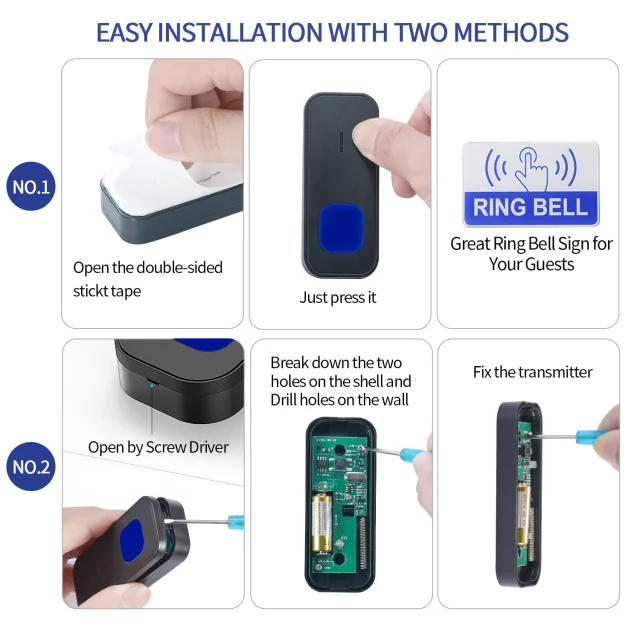 EASY INSTALLATION WITH TWO METHODS

NO.1

Open the double-sided stickt tape

Just press it

RING BELL

Great Ring Bell Sign for Your Guests

NO.2

Open by Screw Driver

Break down the two holes on the shell and Drill holes on the wall

Fix the transmitter