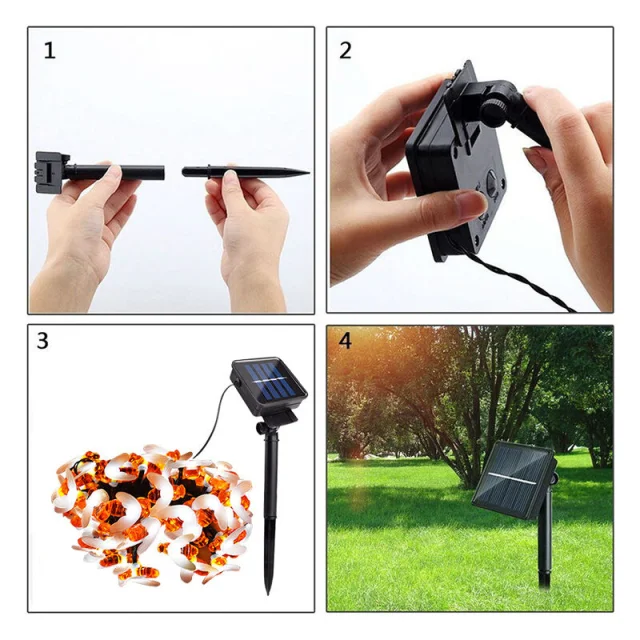 1

2

3

4