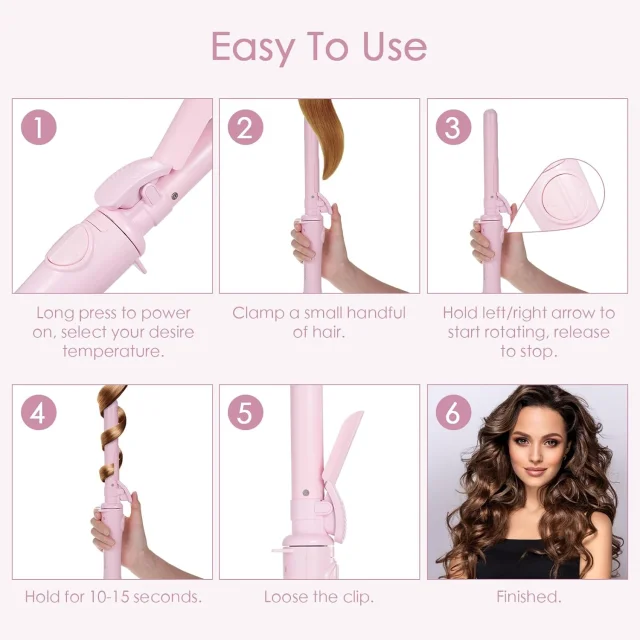 Easy To Use

1

Long press to power on, select your desire temperature.

2

Clamp a small handful of hair.

3

Hold left/right arrow to start rotating, release to stop.

4

Hold for 10-15 seconds.

5

Loose the clip.

6

Finished.