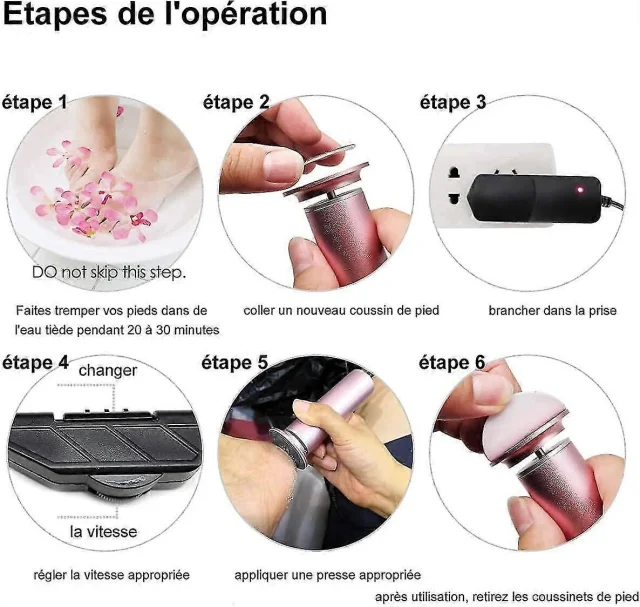 Etapes de l'opération

étape 1

DO not skip this step.

Faites tremper vos pieds dans de l'eau tiède pendant 20 à 30 minutes

étape 2

coller un nouveau coussin de pied

étape 3

brancher dans la prise

étape 4

changer

la vitesse

régler la vitesse appropriée

étape 5

appliquer une presse appropriée

étape 6

après utilisation, retirez les coussinets de pied