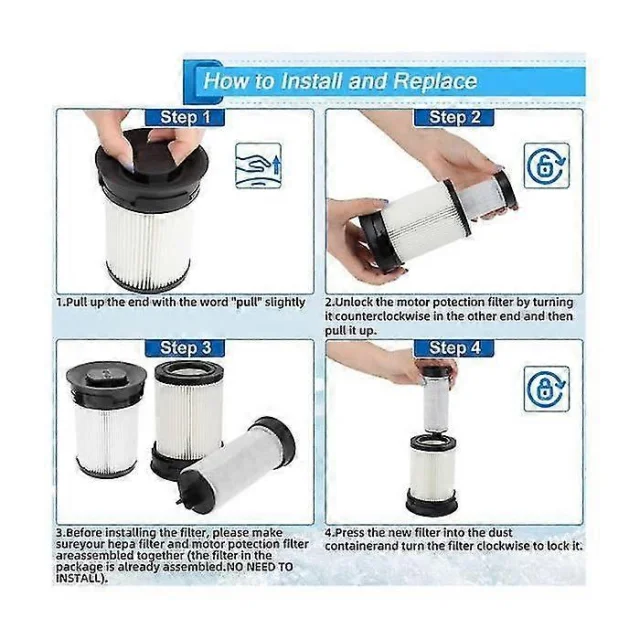 How to Install and Replace

Step 1

1.Pull up the end with the word "pull" slightly

Step 2

2.Unlock the motor potection filter by turning it counterclockwise in the other end and then pull it up.

Step 3

3.Before installing the filter, please make sureyour hepa filter and motor potection filter areassembled together (the filter in the package is already assembled.NO NEED TO INSTALL).

Step 4

4.Press the new filter into the dust containerand turn the filter clockwise to lock it.