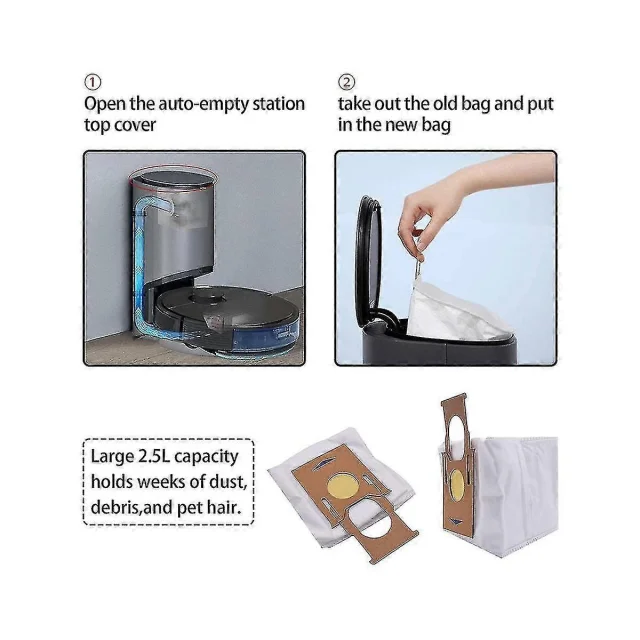 ①
Open the auto-empty station top cover

②
take out the old bag and put in the new bag

Large 2.5L capacity holds weeks of dust, debris,and pet hair.