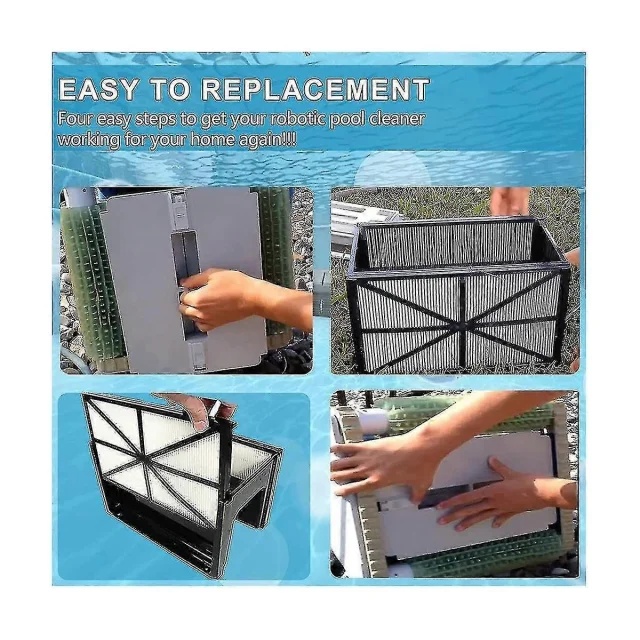 EASY TO REPLACEMENT

Four easy steps to get your robotic pool cleaner working for your home again!!!