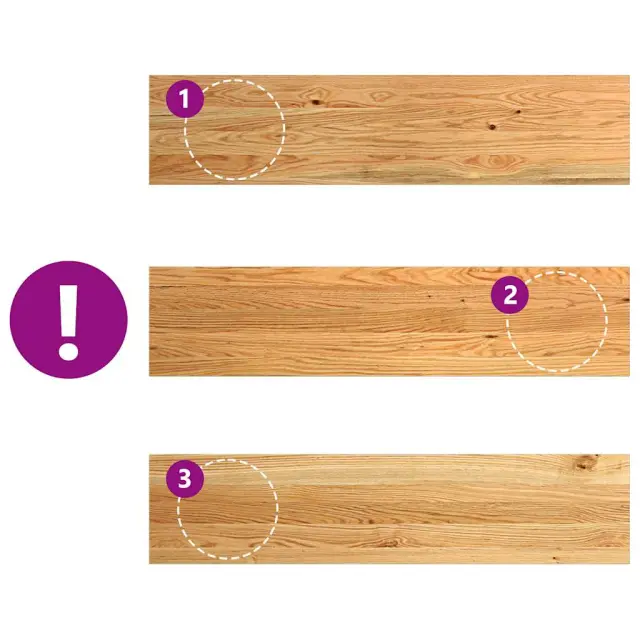 1

!

2

3