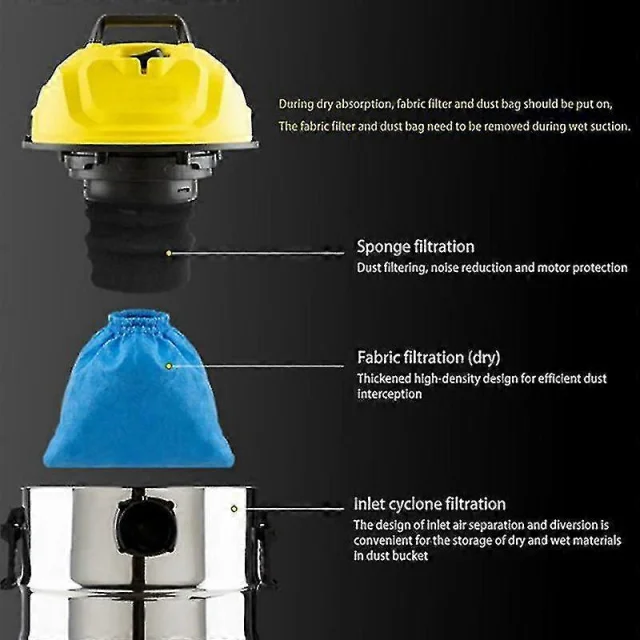 During dry absorption, fabric filter and dust bag should be put on, The fabric filter and dust bag need to be removed during wet suction.

Sponge filtration
Dust filtering, noise reduction and motor protection

Fabric filtration (dry)
Thickened high-density design for efficient dust interception

Inlet cyclone filtration
The design of inlet air separation and diversion is convenient for the storage of dry and wet materials in dust bucket