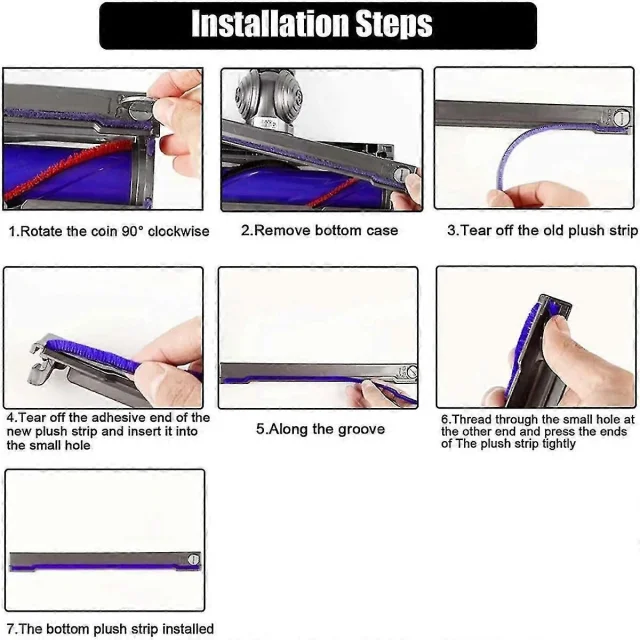 Installation Steps

1.Rotate the coin 90° clockwise

2.Remove bottom case

3.Tear off the old plush strip

4.Tear off the adhesive end of the new plush strip and insert it into the small hole

5.Along the groove

6.Thread through the small hole at the other end and press the ends of The plush strip tightly

7.The bottom plush strip installed