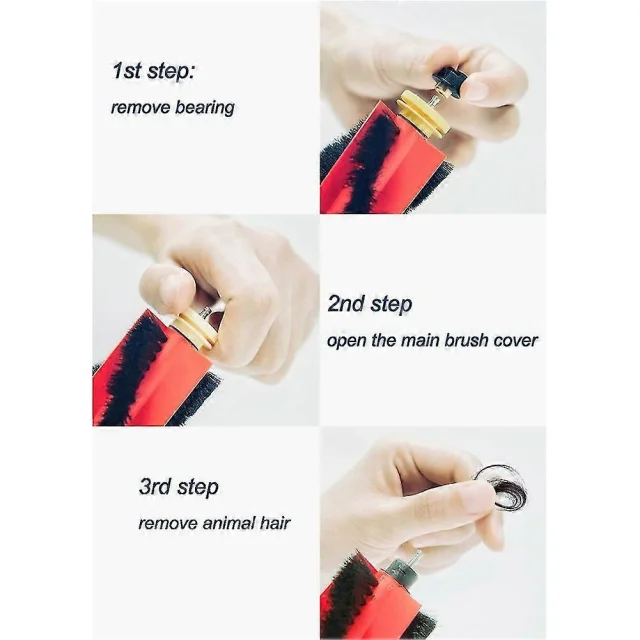 1st step:
remove bearing

2nd step
open the main brush cover

3rd step
remove animal hair