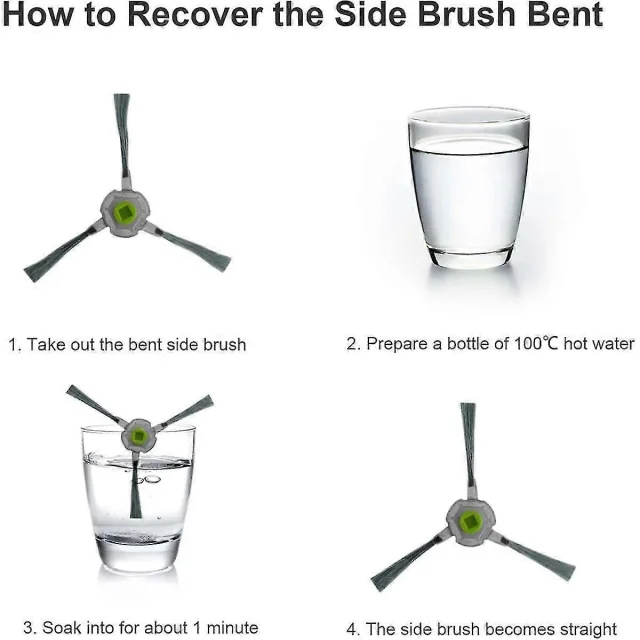 How to Recover the Side Brush Bent

1. Take out the bent side brush

2. Prepare a bottle of 100℃ hot water

3. Soak into for about 1 minute

4. The side brush becomes straight