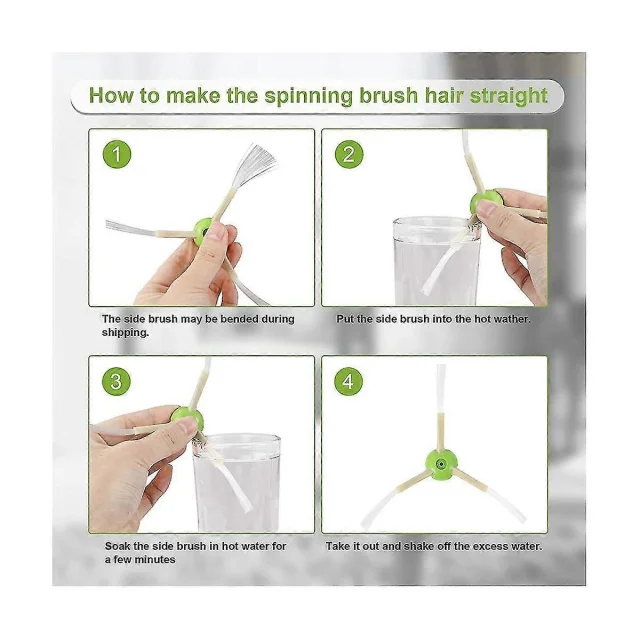 How to make the spinning brush hair straight

1

The side brush may be bended during shipping.

2

Put the side brush into the hot wather.

3

Soak the side brush in hot water for a few minutes

4

Take it out and shake off the excess water.