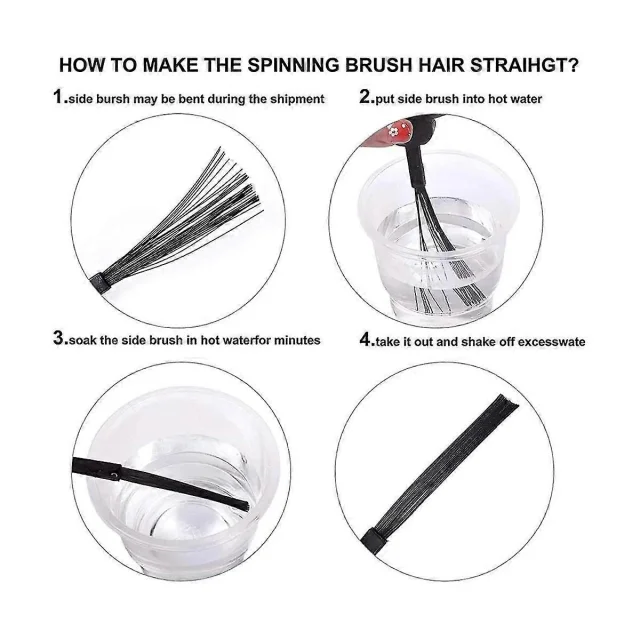 HOW TO MAKE THE SPINNING BRUSH HAIR STRAIHGT?

1.side bursh may be bent during the shipment

2.put side brush into hot water

3.soak the side brush in hot waterfor minutes

4.take it out and shake off excesswate