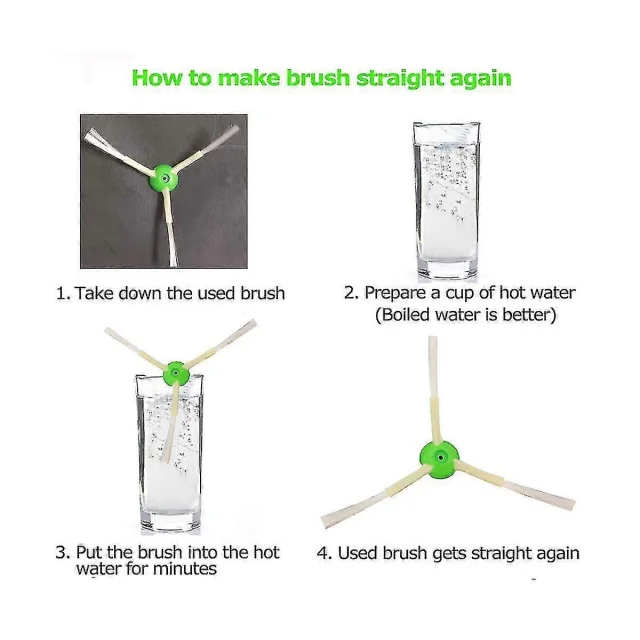 How to make brush straight again

1. Take down the used brush

2. Prepare a cup of hot water (Boiled water is better)

3. Put the brush into the hot water for minutes

4. Used brush gets straight again