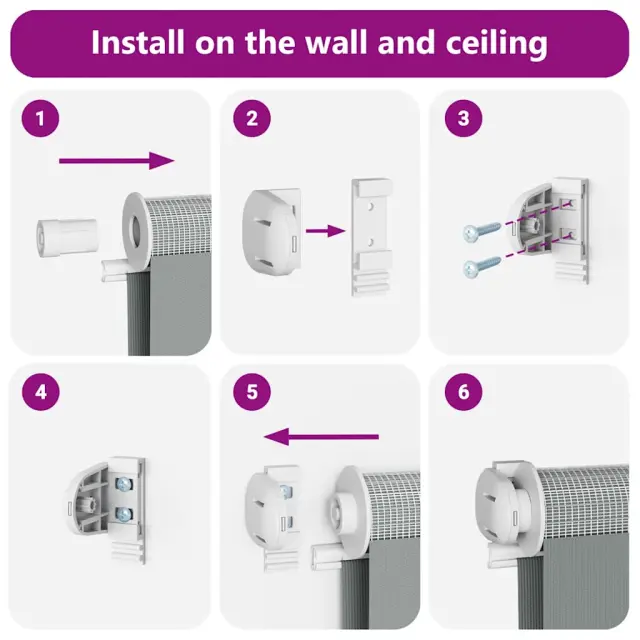 Install on the wall and ceiling

1

2

3

4

5

6