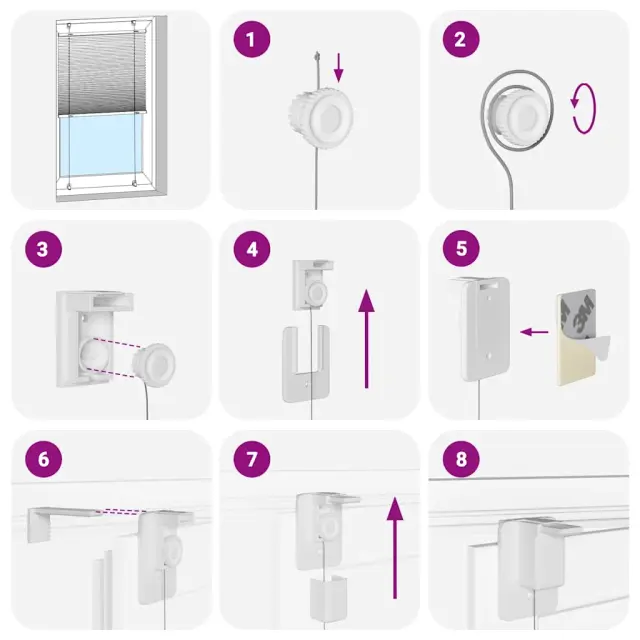 1

2

3

4

5

3M

6

7

8