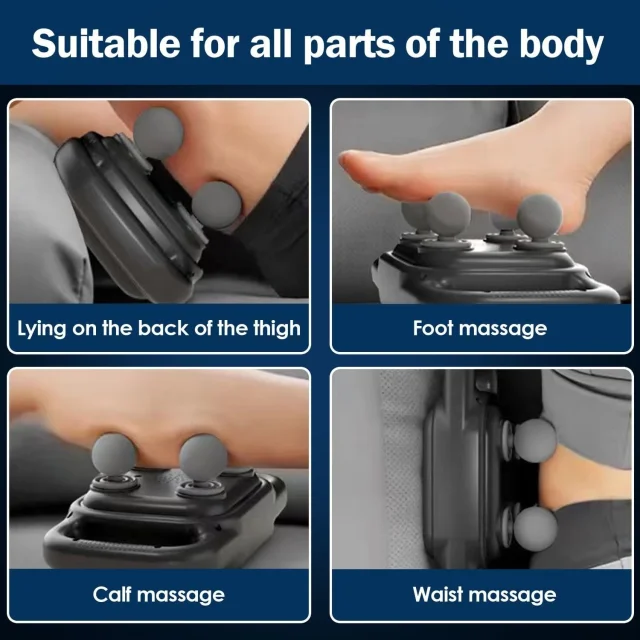 Suitable for all parts of the body

Lying on the back of the thigh

Foot massage

Calf massage

Waist massage