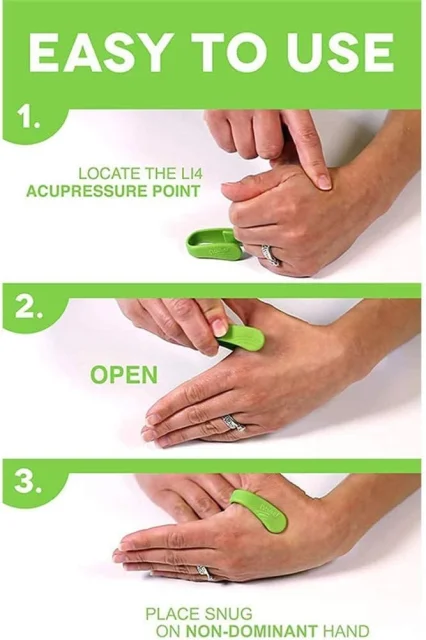 EASY TO USE

1.

LOCATE THE LI4 ACUPRESSURE POINT

2.

OPEN

3.

PLACE SNUG ON NON-DOMINANT HAND