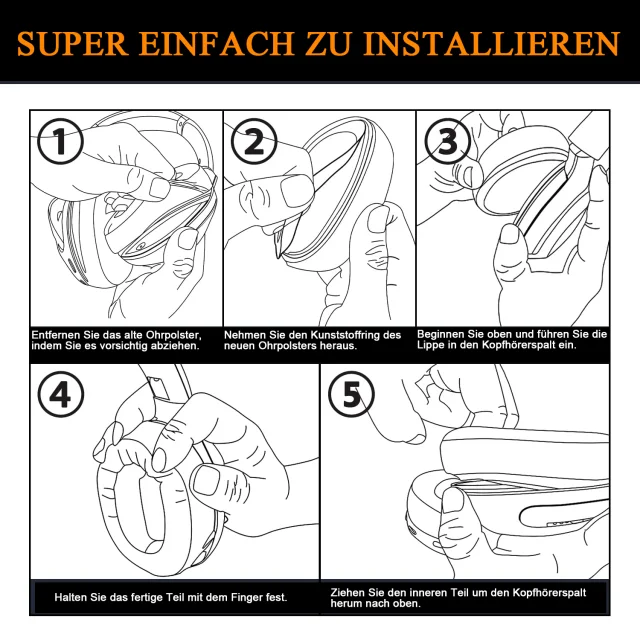 SUPER EINFACH ZU INSTALLIEREN

1

Entfernen Sie das alte Ohrpolster, indem Sie es vorsichtig abziehen.

2

Nehmen Sie den Kunststoffring des neuen Ohrpolsters heraus.

3

Beginnen Sie oben und führen Sie die Lippe in den Kopfhörerspalt ein.

4

Halten Sie das fertige Teil mit dem Finger fest.

5

Ziehen Sie den inneren Teil um den Kopfhörerspalt herum nach oben.