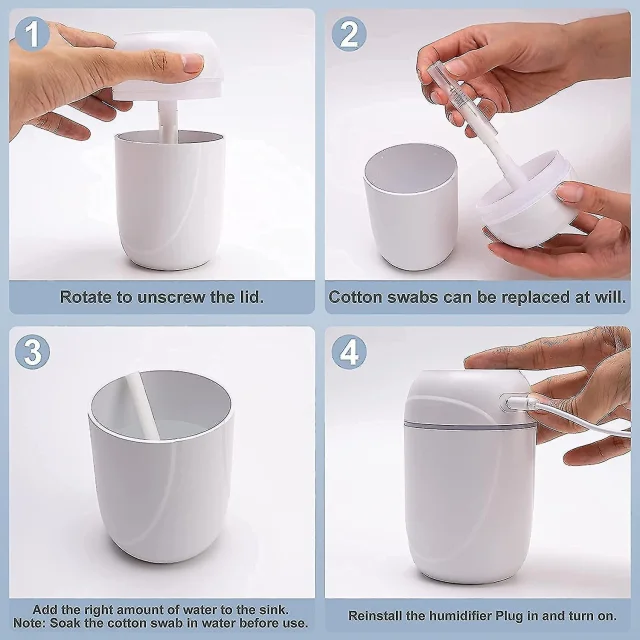 1

Rotate to unscrew the lid.

2

Cotton swabs can be replaced at will.

3

Add the right amount of water to the sink.
Note: Soak the cotton swab in water before use.

4

Reinstall the humidifier Plug in and turn on.