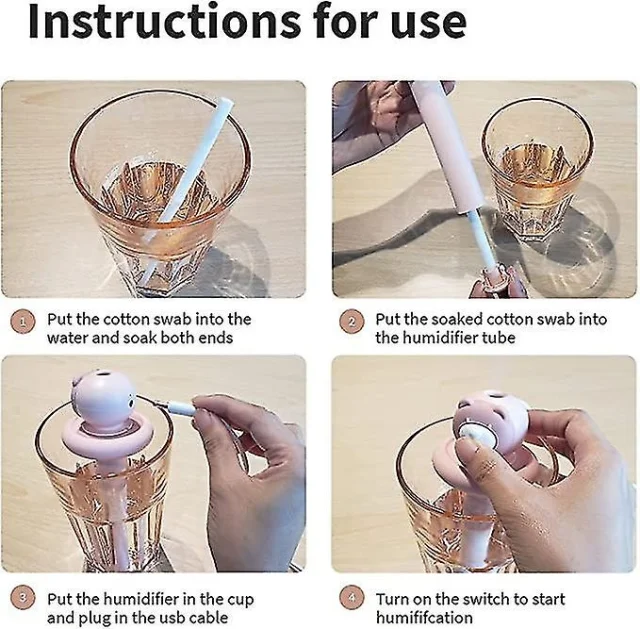 Instructions for use

1 Put the cotton swab into the water and soak both ends

2 Put the soaked cotton swab into the humidifier tube

3 Put the humidifier in the cup and plug in the usb cable

4 Turn on the switch to start humififcation