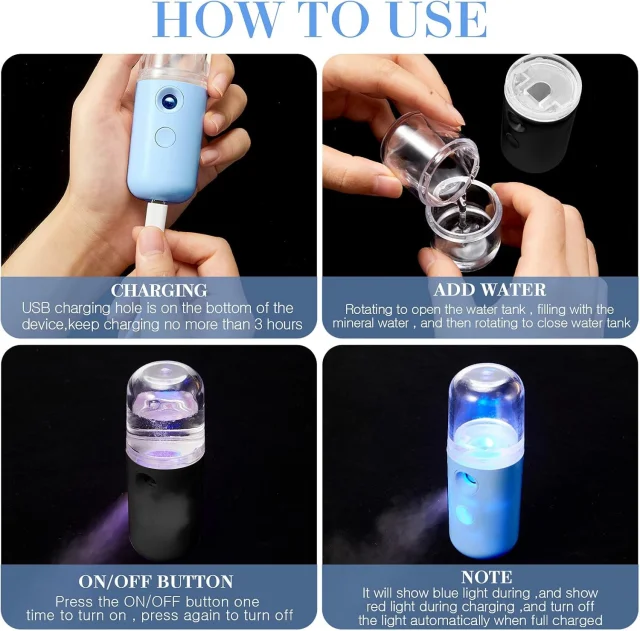 HOW TO USE

CHARGING
USB charging hole is on the bottom of the device,keep charging no more than 3 hours

ADD WATER
Rotating to open the water tank , filling with the mineral water , and then rotating to close water tank

ON/OFF BUTTON
Press the ON/OFF button one time to turn on , press again to turn off

NOTE
It will show blue light during ,and show red light during charging ,and turn off the light automatically when full charged