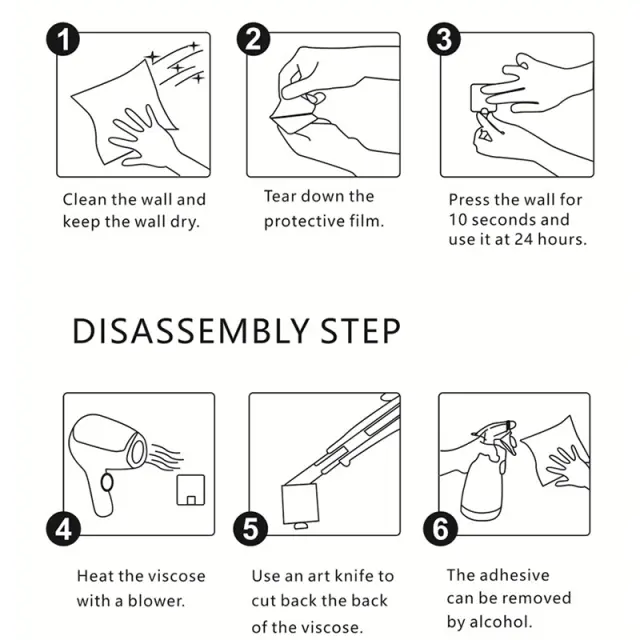 1

Clean the wall and keep the wall dry.

2

Tear down the protective film.

3

Press the wall for 10 seconds and use it at 24 hours.

DISASSEMBLY STEP

4

Heat the viscose with a blower.

5

Use an art knife to cut back the back of the viscose.

6

The adhesive can be removed by alcohol.