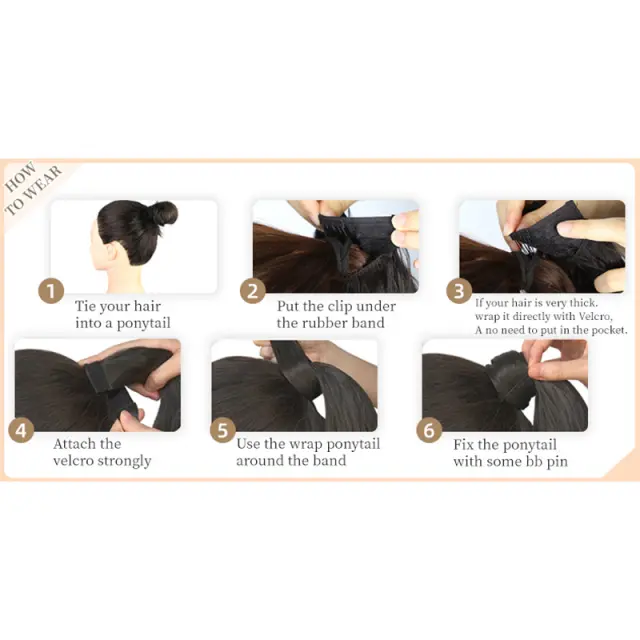 HOW TO WEAR

1
Tie your hair into a ponytail

2
Put the clip under the rubber band

3
If your hair is very thick. wrap it directly with Velcro, A no need to put in the pocket.

4
Attach the velcro strongly

5
Use the wrap ponytail around the band

6
Fix the ponytail with some bb pin