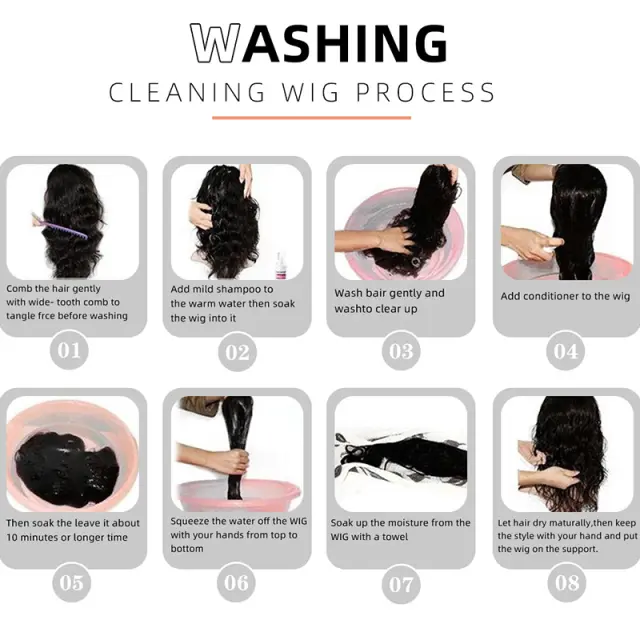 WASHING

CLEANING WIG PROCESS

Comb the hair gently with wide- tooth comb to tangle frce before washing

01

Add mild shampoo to the warm water then soak the wig into it

02

Wash bair gently and washto clear up

03

Add conditioner to the wig

04

Then soak the leave it about 10 minutes or longer time

05

Squeeze the water off the WIG with your hands from top to bottom

06

Soak up the moisture from the WIG with a towel

07

Let hair dry maturally,then keep the style with your hand and put the wig on the support.

08