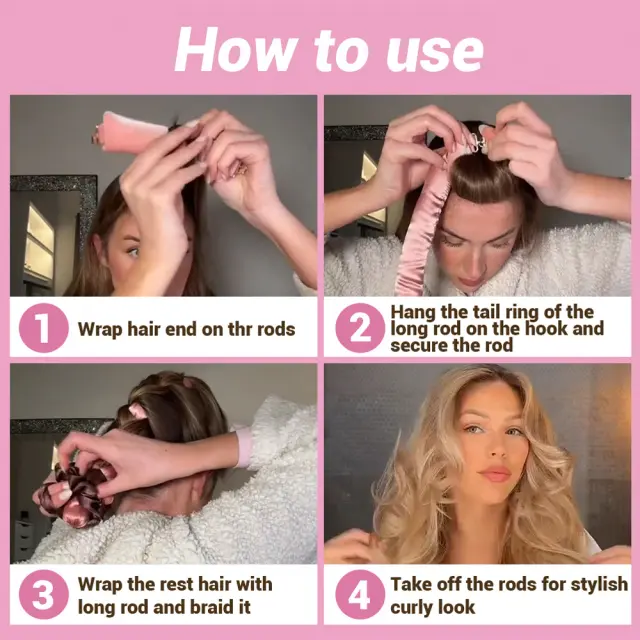 How to use

1 Wrap hair end on thr rods

2 Hang the tail ring of the long rod on the hook and secure the rod

3 Wrap the rest hair with long rod and braid it

4 Take off the rods for stylish curly look