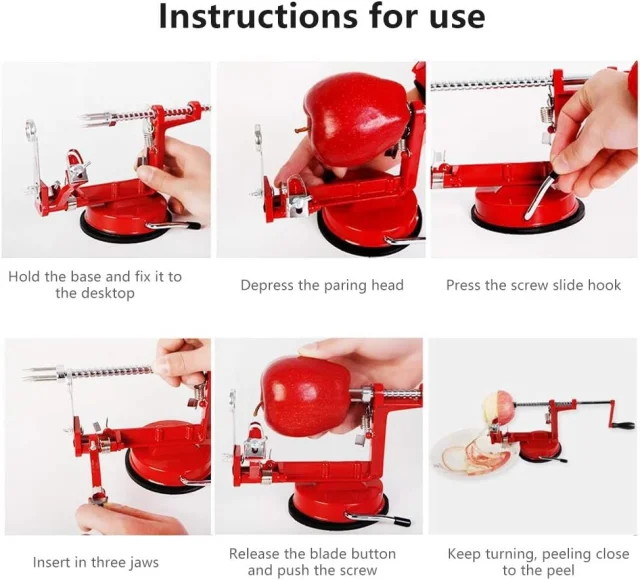 Instructions for use

Hold the base and fix it to the desktop

Depress the paring head

Press the screw slide hook

Insert in three jaws

Release the blade button and push the screw

Keep turning, peeling close to the peel