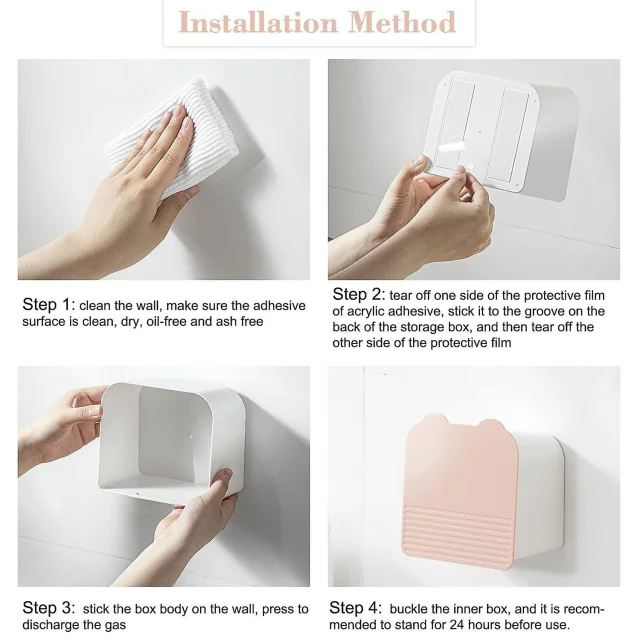 Installation Method

Step 1: clean the wall, make sure the adhesive surface is clean, dry, oil-free and ash free

Step 2: tear off one side of the protective film of acrylic adhesive, stick it to the groove on the back of the storage box, and then tear off the other side of the protective film

Step 3: stick the box body on the wall, press to discharge the gas

Step 4: buckle the inner box, and it is recommended to stand for 24 hours before use.