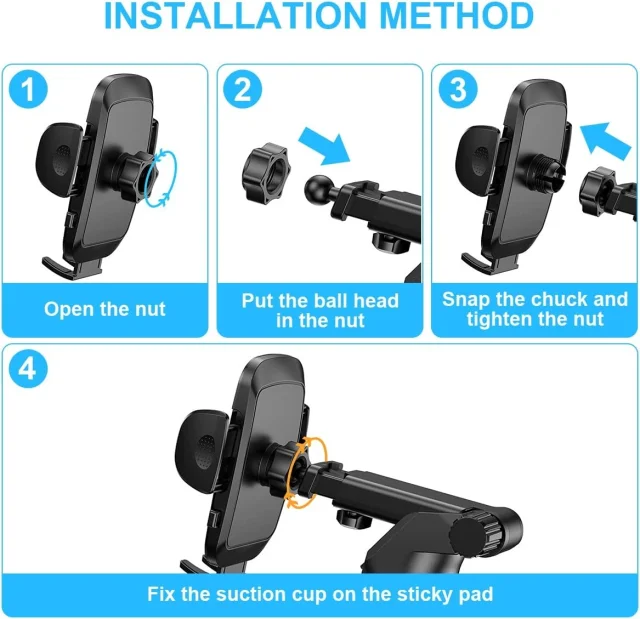 INSTALLATION METHOD

1

Open the nut

2

Put the ball head in the nut

3

Snap the chuck and tighten the nut

4

Fix the suction cup on the sticky pad