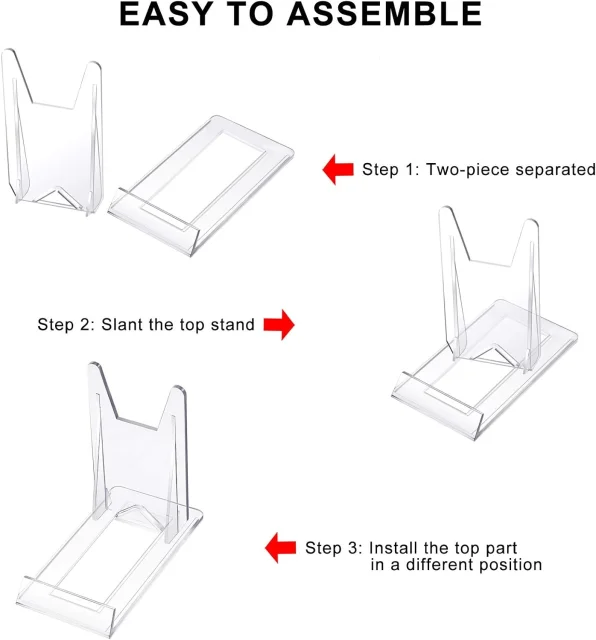 EASY TO ASSEMBLE

Step 1: Two-piece separated

Step 2: Slant the top stand

Step 3: Install the top part in a different position