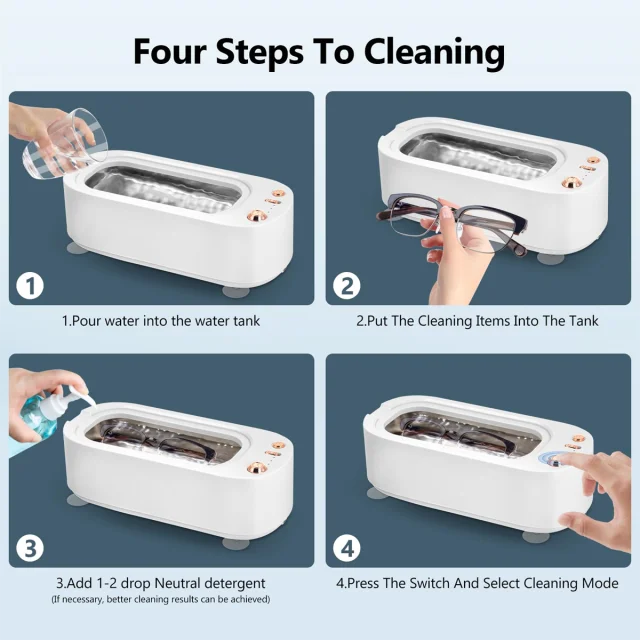 Four Steps To Cleaning

1

1.Pour water into the water tank

2

2.Put The Cleaning Items Into The Tank

3

3.Add 1-2 drop Neutral detergent
(If necessary, better cleaning results can be achieved)

4

4.Press The Switch And Select Cleaning Mode