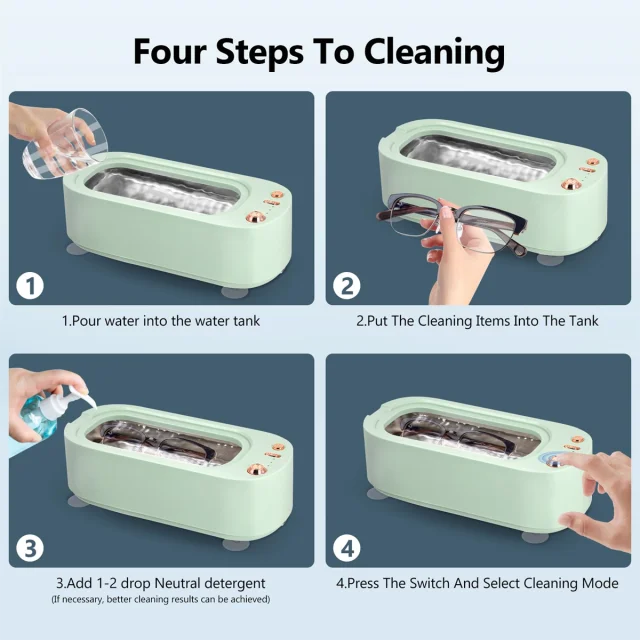 Four Steps To Cleaning

1

1.Pour water into the water tank

2

2.Put The Cleaning Items Into The Tank

3

3.Add 1-2 drop Neutral detergent
(If necessary, better cleaning results can be achieved)

4

4.Press The Switch And Select Cleaning Mode