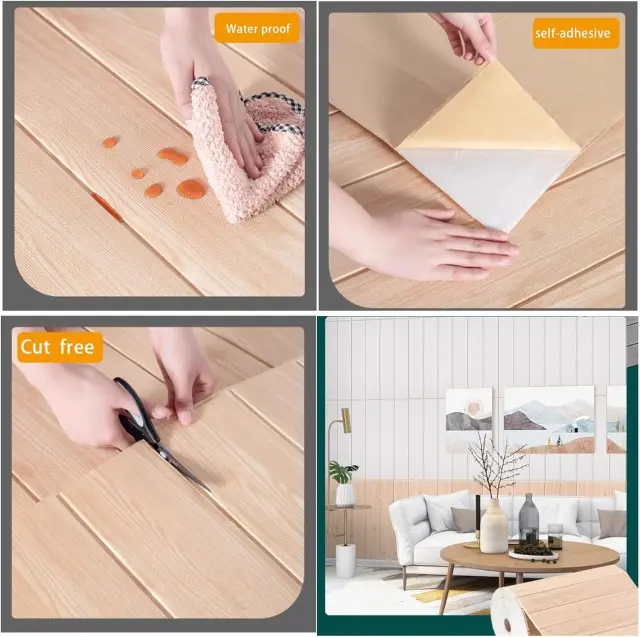 Water proof

self-adhesive

Cut free