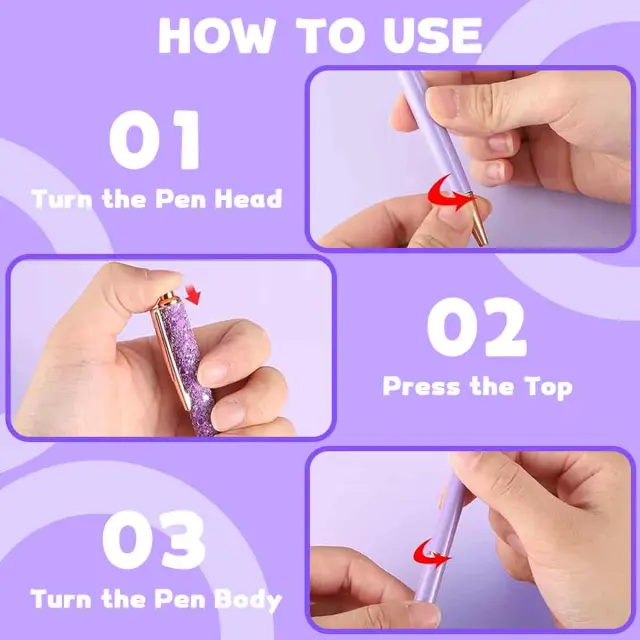 HOW TO USE

01
Turn the Pen Head

02
Press the Top

03
Turn the Pen Body