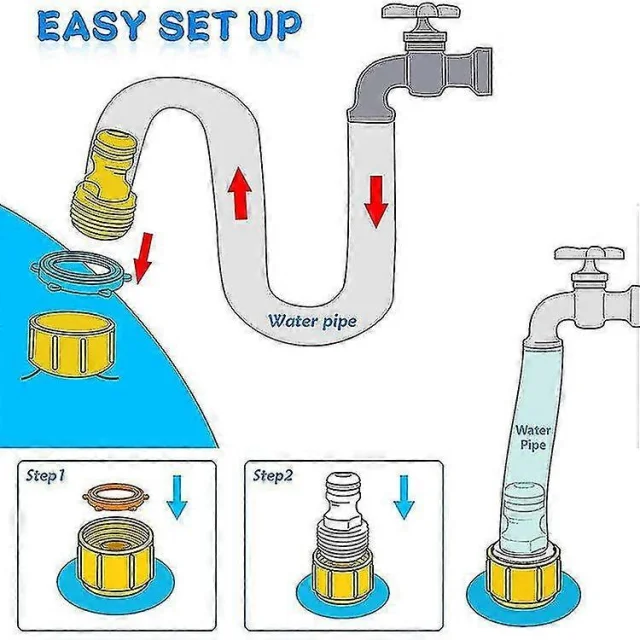 EASY SET UP

Water pipe

Water Pipe

Step1

Step2