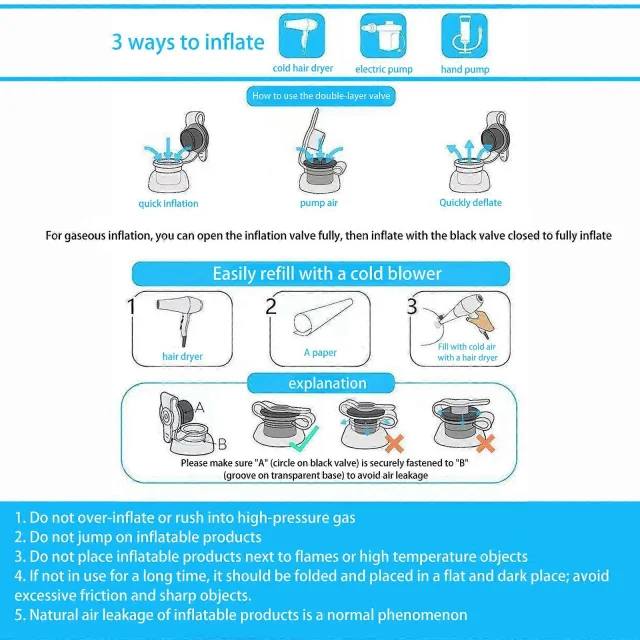 3 ways to inflate

cold hair dryer
electric pump
hand pump

How to use the double-layer valve

quick inflation
pump air
Quickly deflate

For gaseous inflation, you can open the inflation valve fully, then inflate with the black valve closed to fully inflate

Easily refill with a cold blower

1
hair dryer

2
A paper

3
Fill with cold air with a hair dryer

explanation

A
B

Please make sure "A" (circle on black valve) is securely fastened to "B" (groove on transparent base) to avoid air leakage

1. Do not over-inflate or rush into high-pressure gas
2. Do not jump on inflatable products
3. Do not place inflatable products next to flames or high temperature objects
4. If not in use for a long time, it should be folded and placed in a flat and dark place; avoid excessive friction and sharp objects.
5. Natural air leakage of inflatable products is a normal phenomenon