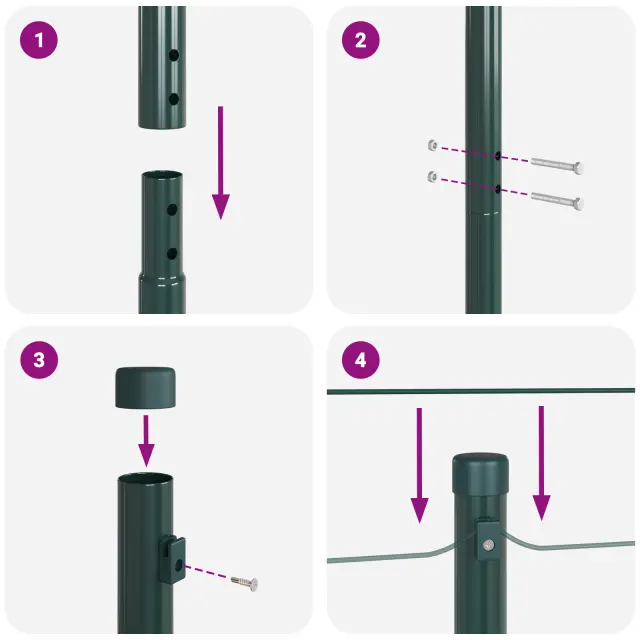 1

2

3

4