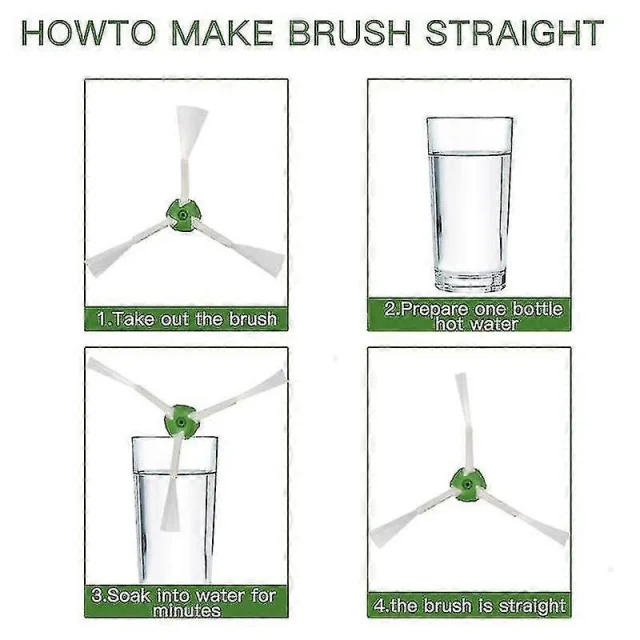 HOWTO MAKE BRUSH STRAIGHT

1.Take out the brush

2.Prepare one bottle hot water

3.Soak into water for minutes

4.the brush is straight