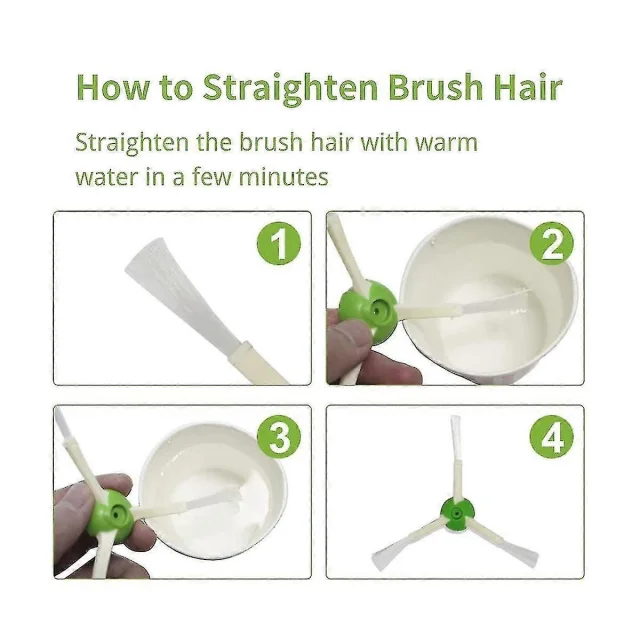 How to Straighten Brush Hair

Straighten the brush hair with warm water in a few minutes

1

2

3

4