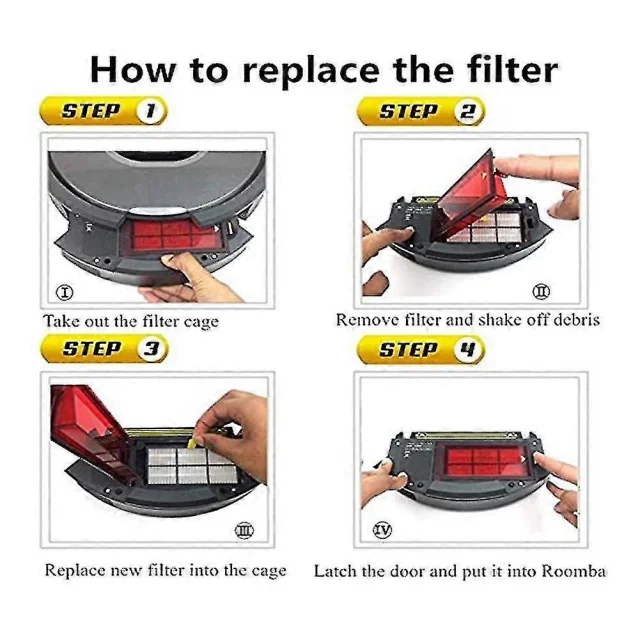 How to replace the filter

STEP 1

Ⅰ

Take out the filter cage

STEP 2

Ⅱ

Remove filter and shake off debris

STEP 3

Ⅲ

Replace new filter into the cage

STEP 4

Ⅳ

Latch the door and put it into Roomba