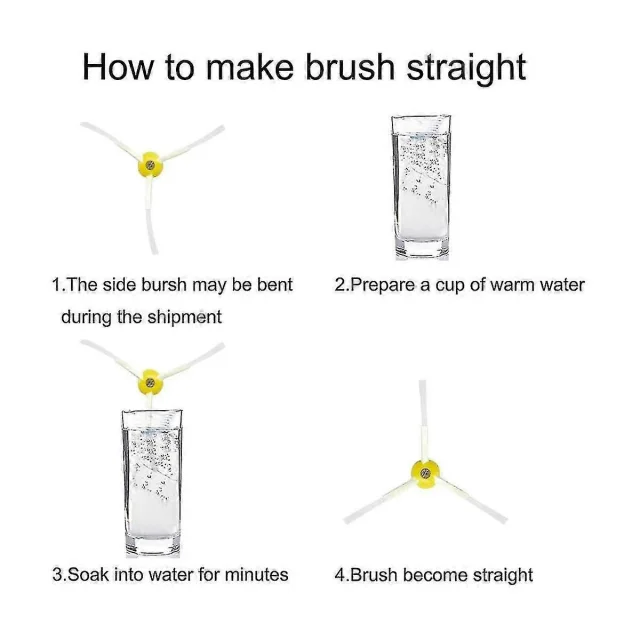 How to make brush straight

1.The side bursh may be bent during the shipment

2.Prepare a cup of warm water

3.Soak into water for minutes

4.Brush become straight