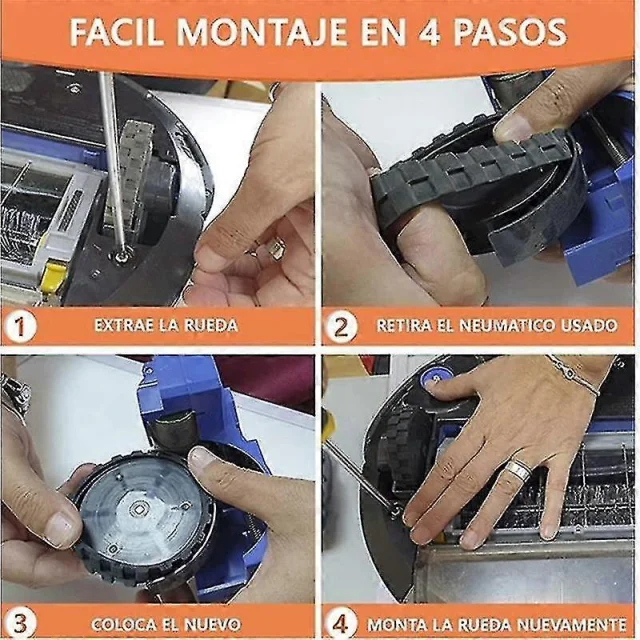 FACIL MONTAJE EN 4 PASOS

1 EXTRAE LA RUEDA

2 RETIRA EL NEUMATICO USADO

3 COLOCA EL NUEVO

4 MONTA LA RUEDA NUEVAMENTE