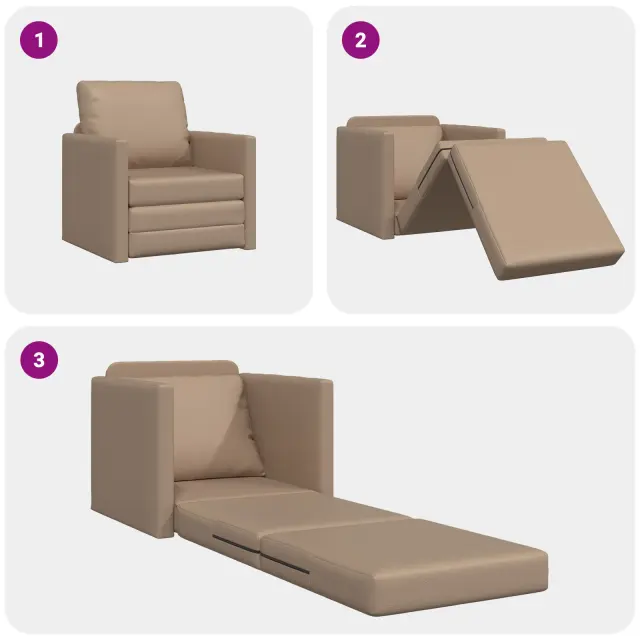 1

2

3